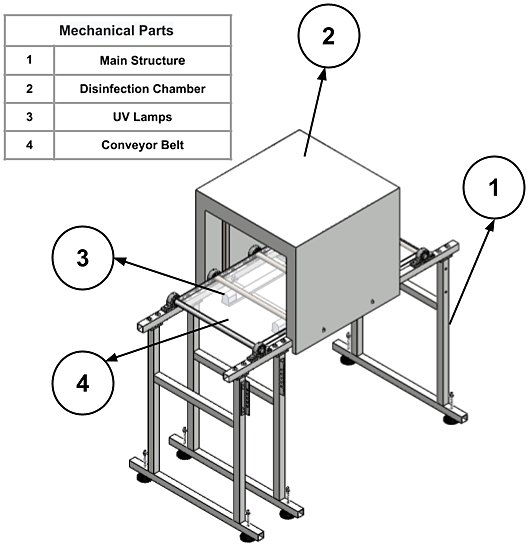 | Mechanical Parts | |
|---|---|
| 1 | Main Structure |
| 2 | Disinfection Chamber |
| 3 | UV Lamps |
| 4 | Conveyor Belt |

2

1

3

4