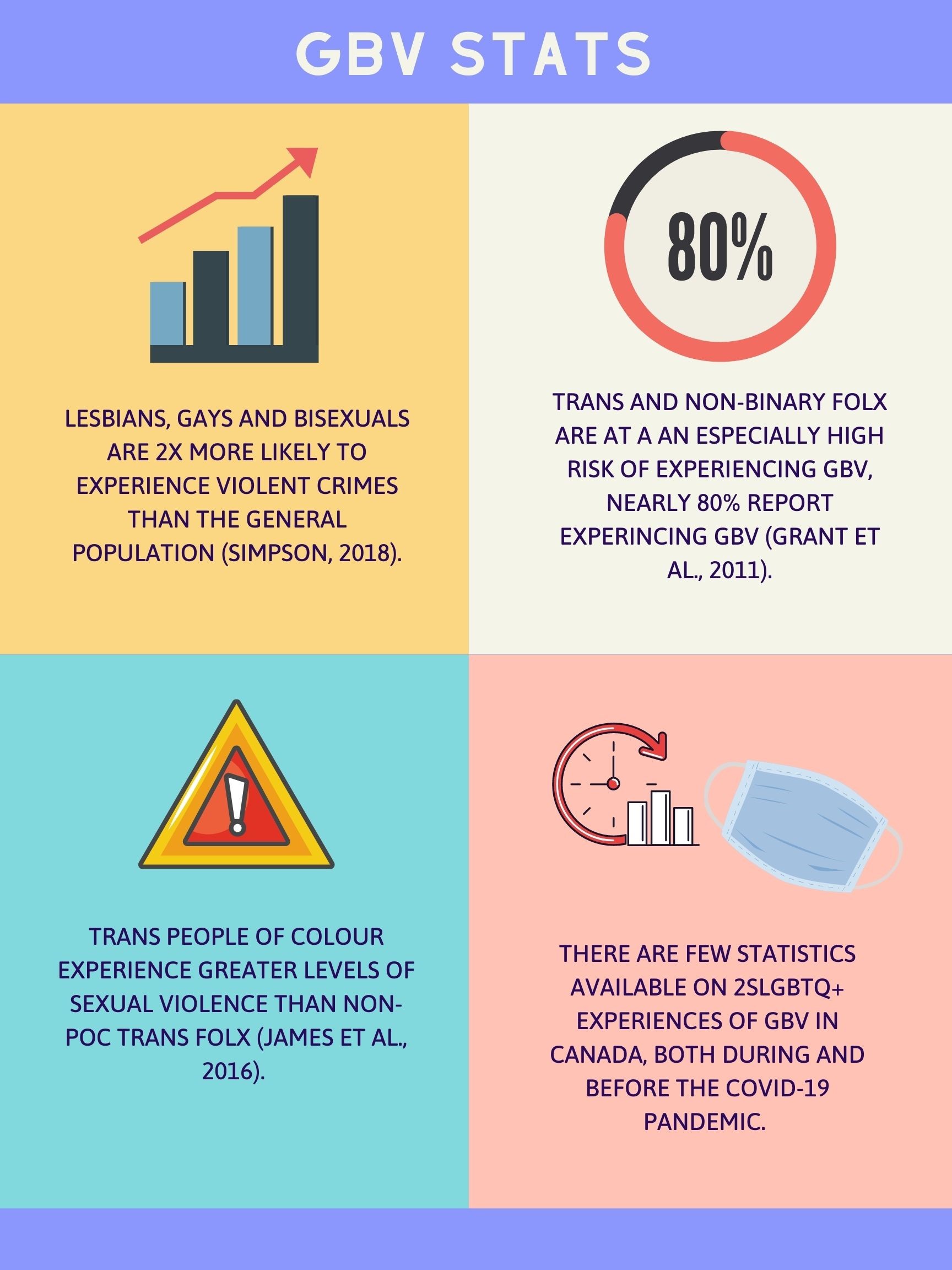 GBV STATS

LESBIANS, GAYS AND BISEXUALS ARE 2X MORE LIKELY TO EXPERIENCE VIOLENT CRIMES THAN THE GENERAL POPULATION (SIMPSON, 2018).

80%

TRANS AND NON-BINARY FOLX ARE AT A AN ESPECIALLY HIGH RISK OF EXPERIENCING GBV, NEARLY 80% REPORT EXPERINCING GBV (GRANT ET AL., 2011).

TRANS PEOPLE OF COLOUR EXPERIENCE GREATER LEVELS OF SEXUAL VIOLENCE THAN NON-POC TRANS FOLX (JAMES ET AL., 2016).

THERE ARE FEW STATISTICS AVAILABLE ON 2SLGBTQ+ EXPERIENCES OF GBV IN CANADA, BOTH DURING AND BEFORE THE COVID-19 PANDEMIC.